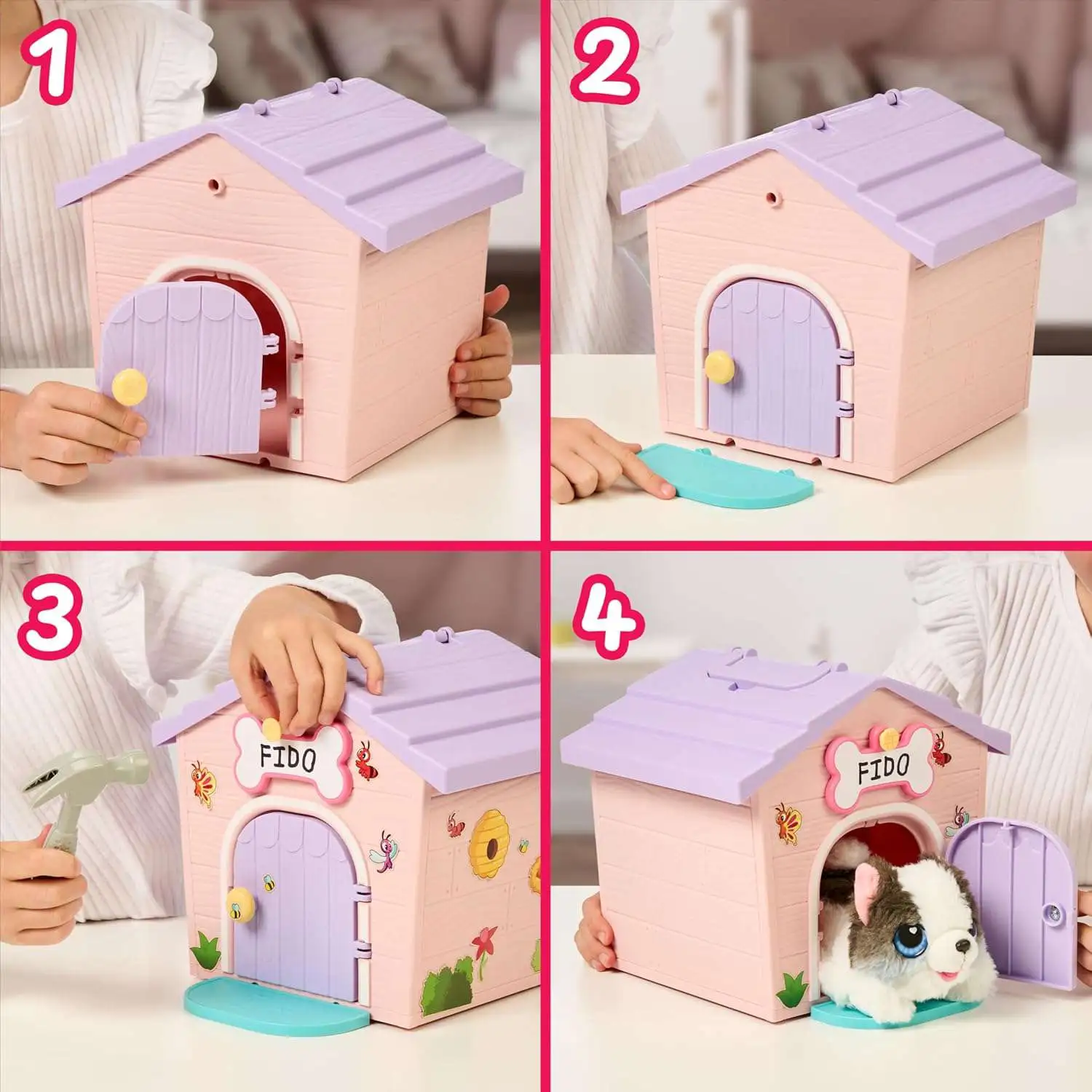 1

2

3

FIDO

4

FIDO