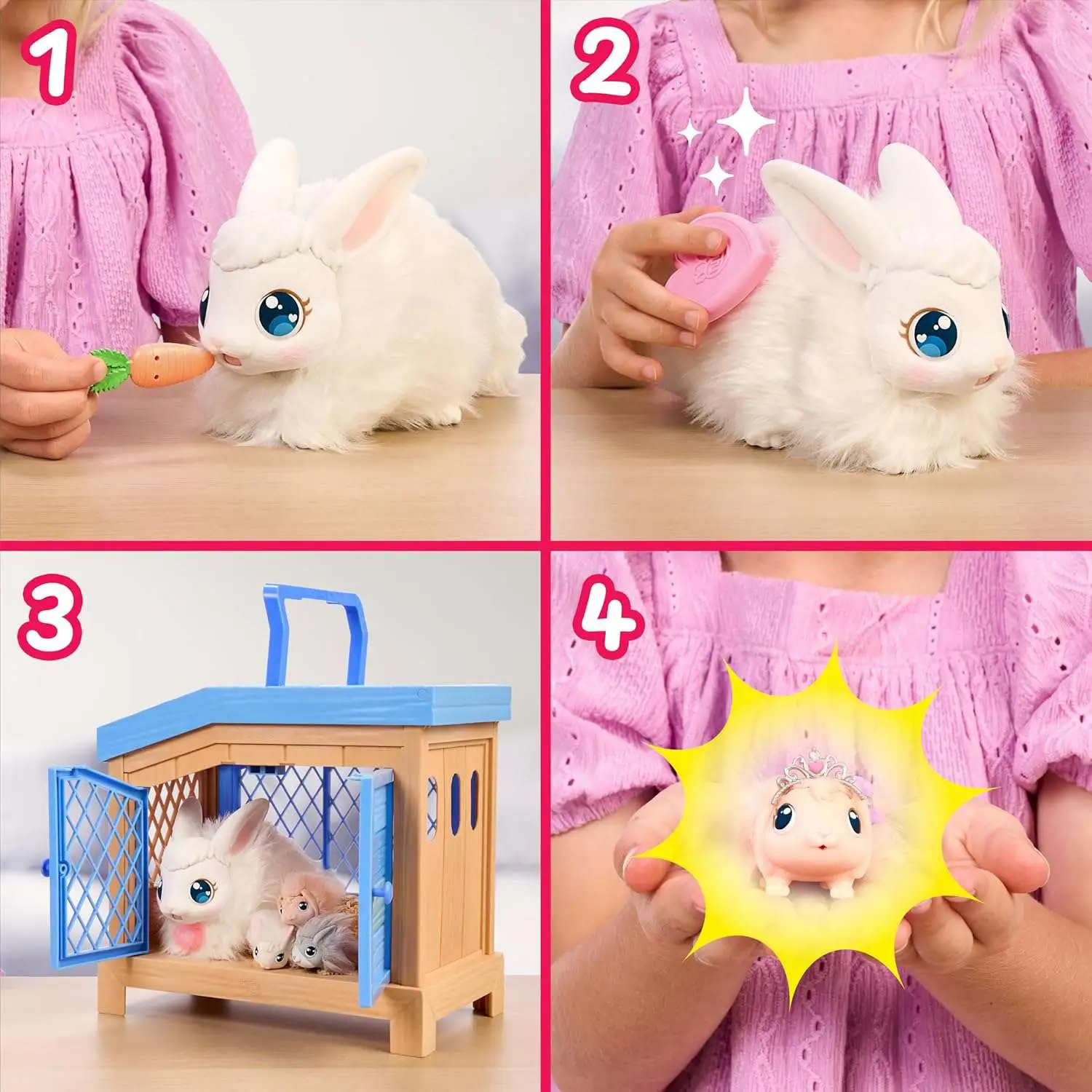 1

2

3

4