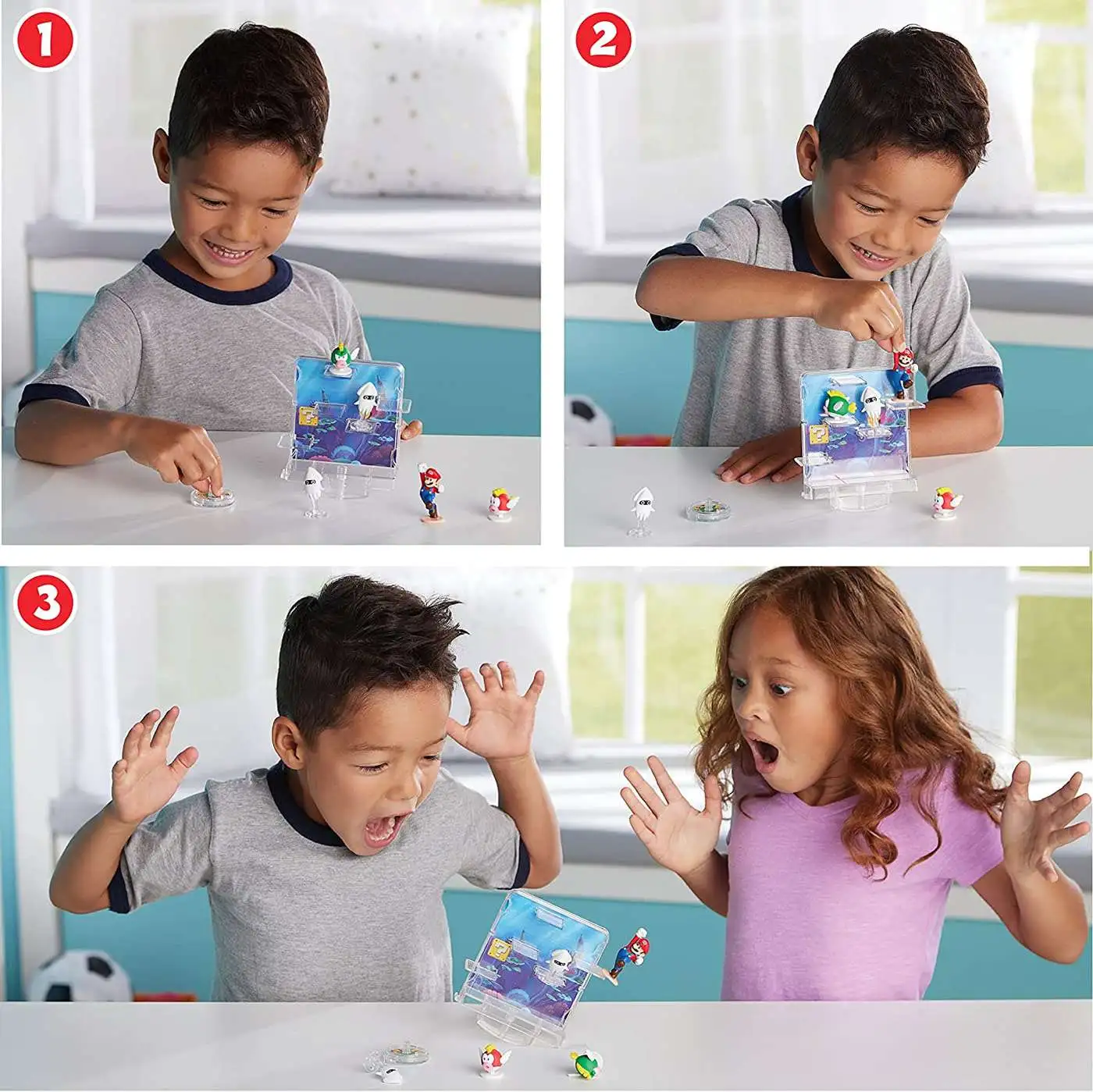 1

2

3