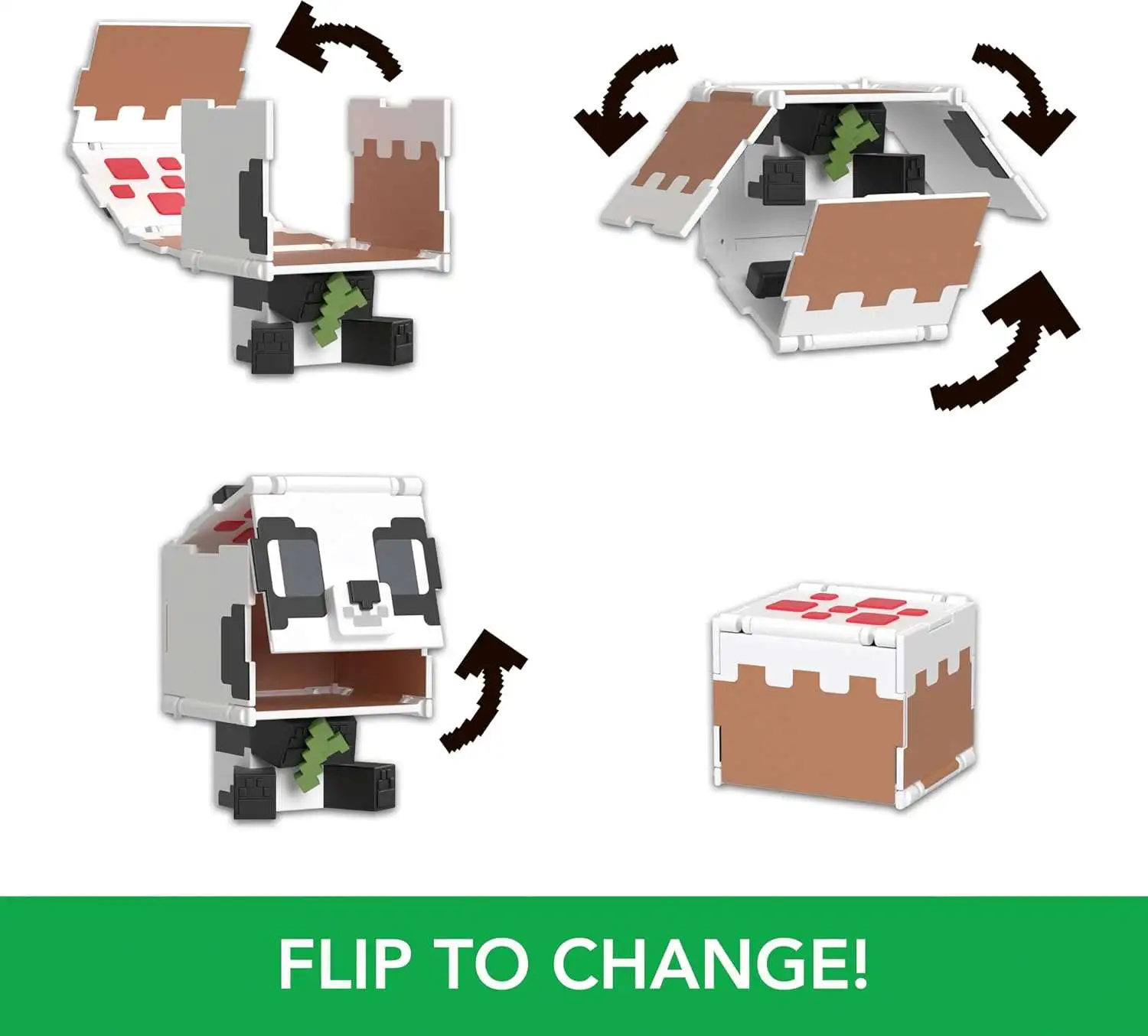 FLIP TO CHANGE!