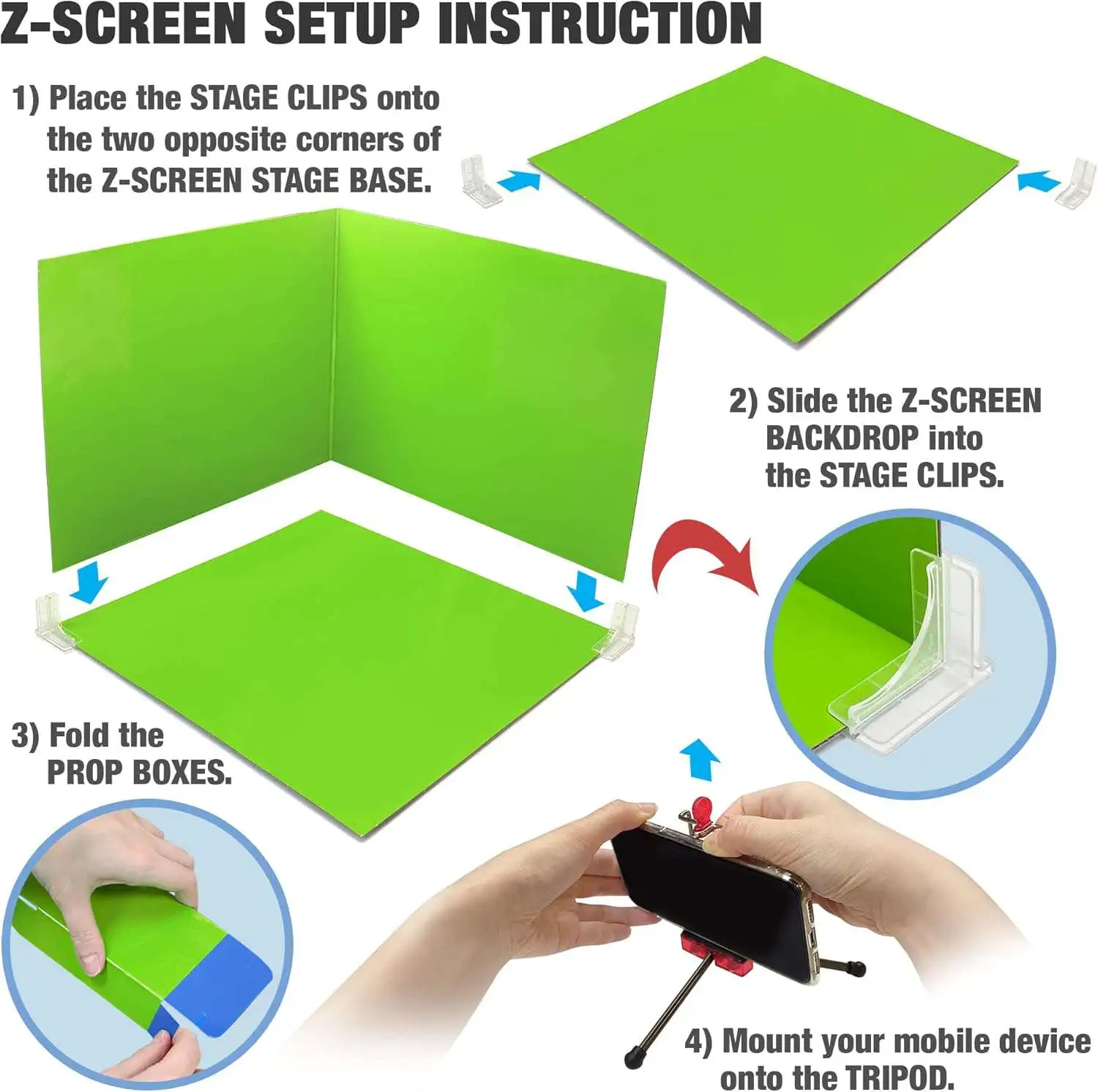 Z-SCREEN SETUP INSTRUCTION

1) Place the STAGE CLIPS onto the two opposite corners of the Z-SCREEN STAGE BASE.

2) Slide the Z-SCREEN BACKDROP into the STAGE CLIPS.

3) Fold the PROP BOXES.

4) Mount your mobile device onto the TRIPOD.